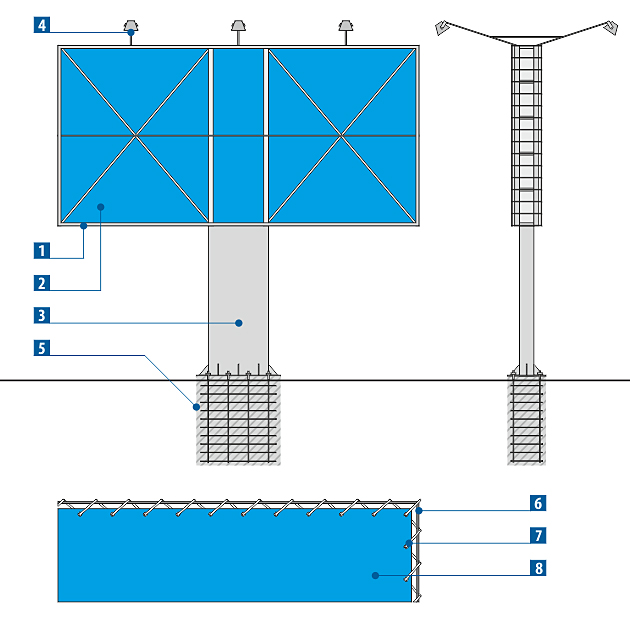 4
1
2
3
5
6
7
8